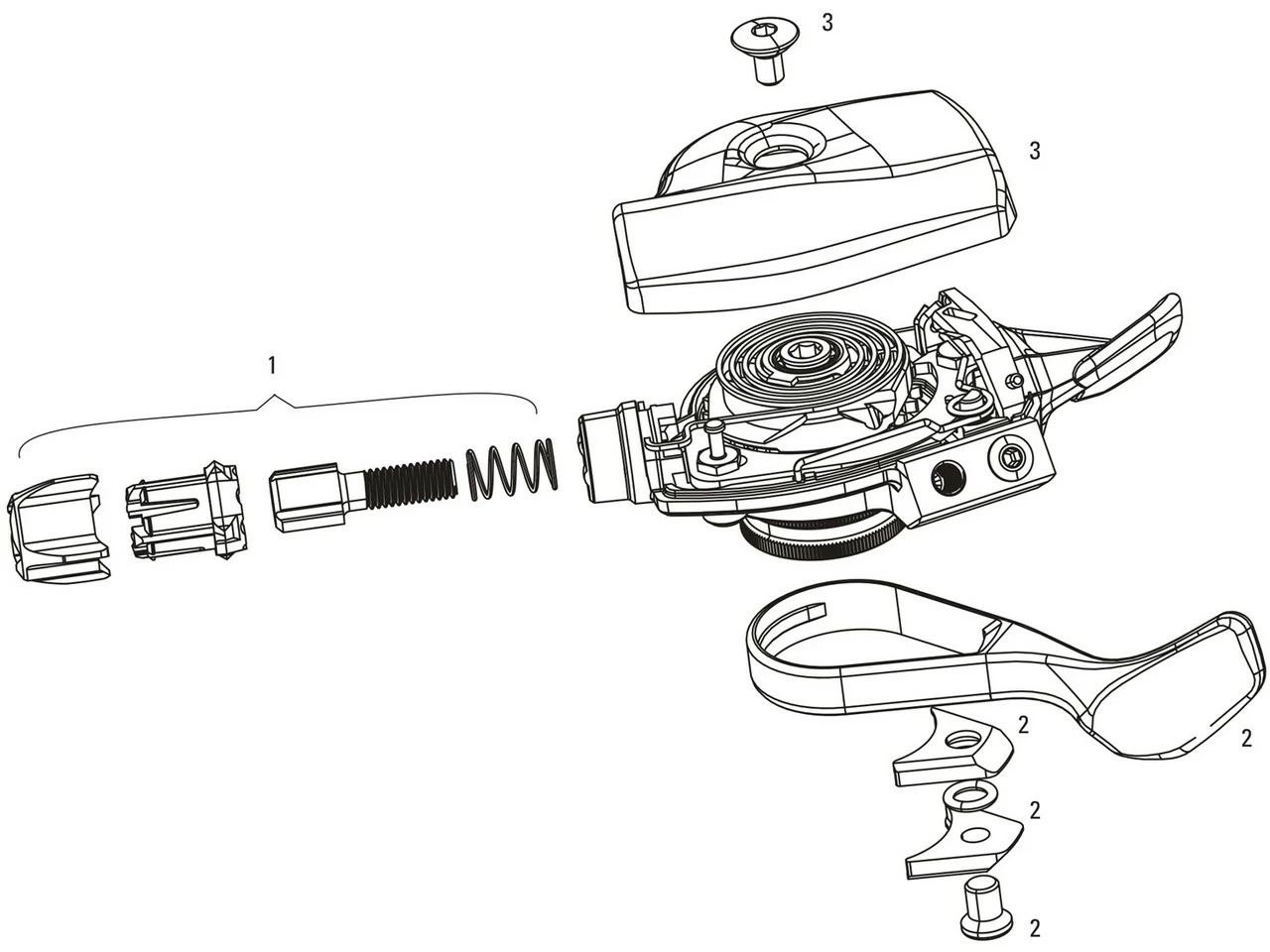 3
3
1
2
2
2
2